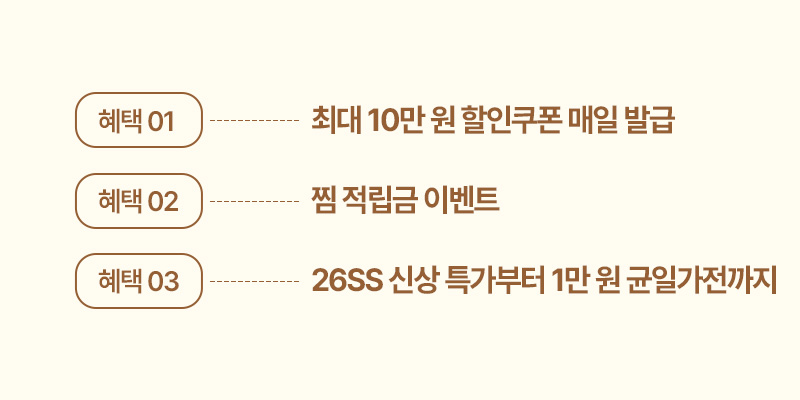 혜택 01
최대 10만 원 할인쿠폰 매일 발급

혜택 02
찜 적립금 이벤트

혜택 03
26SS 신상 특가부터 1만 원 균일가전까지