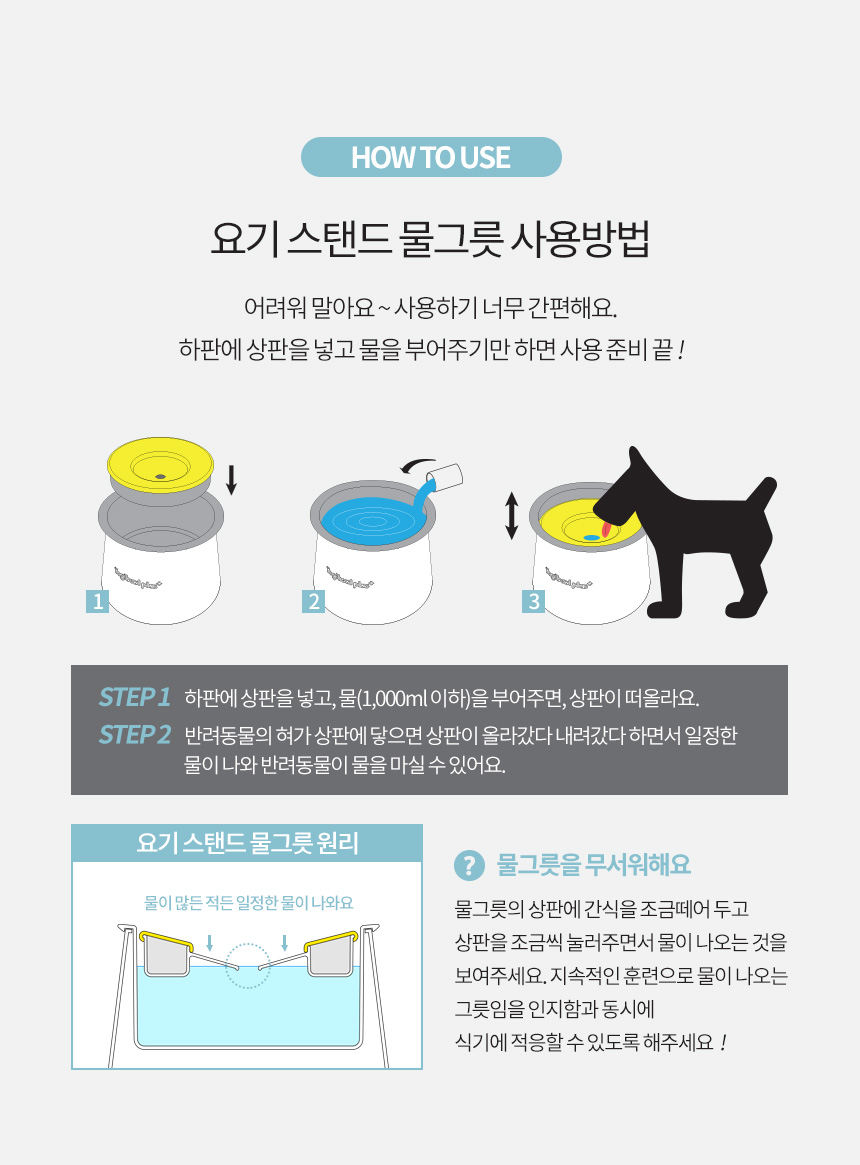 HOW TO USE

요기 스탠드 물그릇 사용방법

어려워 말아요 ~ 사용하기 너무 간편해요.
하판에 상판을 넣고 물을 부어주기만 하면 사용 준비 끝 !

1

2

3

STEP 1 하판에 상판을 넣고, 물(1,000ml 이하)을 부어주면, 상판이 떠올라요.

STEP 2 반려동물의 혀가 상판에 닿으면 상판이 올라갔다 내려갔다 하면서 일정한 물이 나와 반려동물이 물을 마실 수 있어요.

요기 스탠드 물그릇 원리

물이 많든 적든 일정한 물이 나와요

? 물그릇을 무서워해요

물그릇의 상판에 간식을 조금떼어 두고 상판을 조금씩 눌러주면서 물이 나오는 것을 보여주세요. 지속적인 훈련으로 물이 나오는 그릇임을 인지함과 동시에 식기에 적응할 수 있도록 해주세요 !